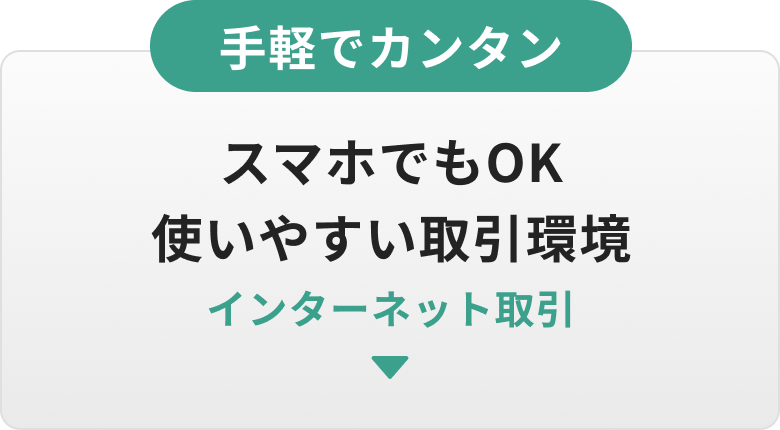 手軽でカンタン

スマホでもOK
使いやすい取引環境

インターネット取引